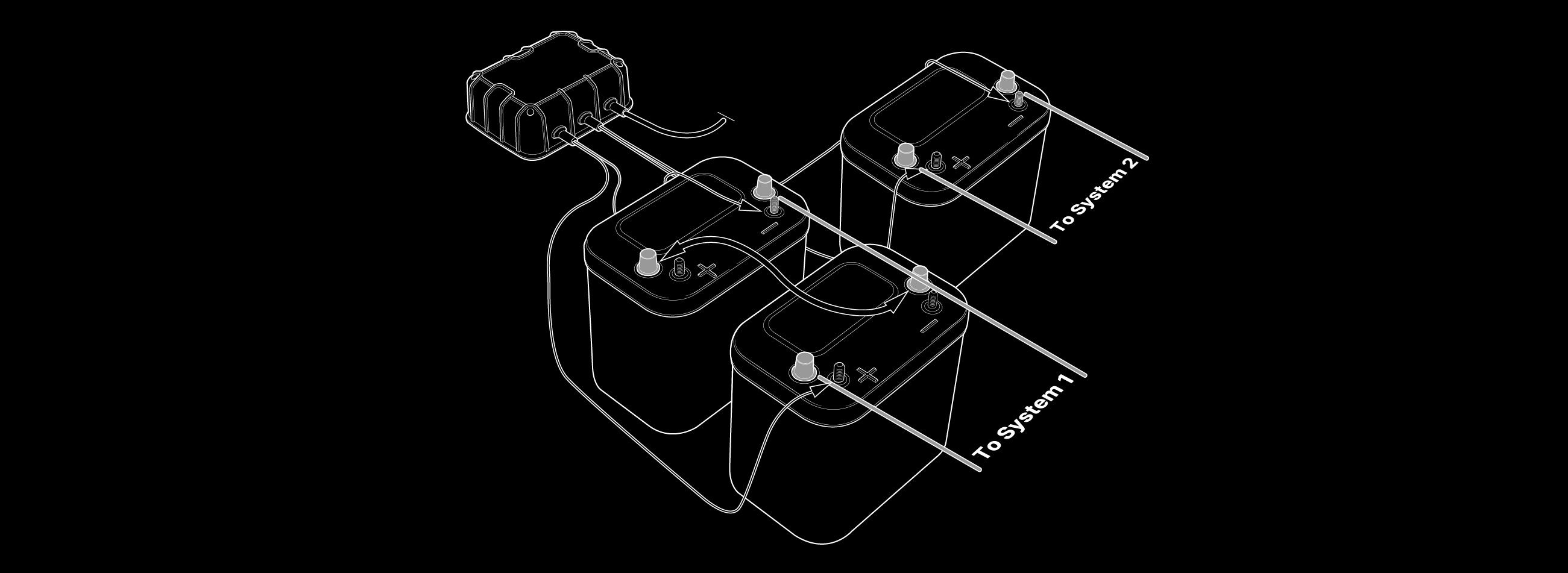 To System 2

To System 1