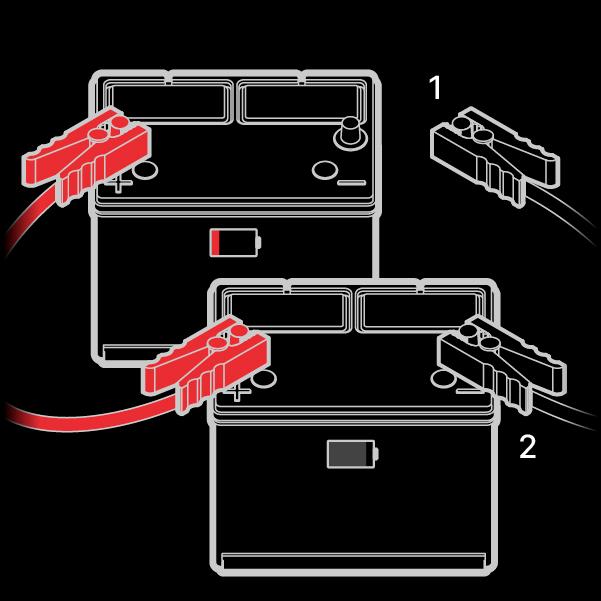 1

+

−

+

−

2